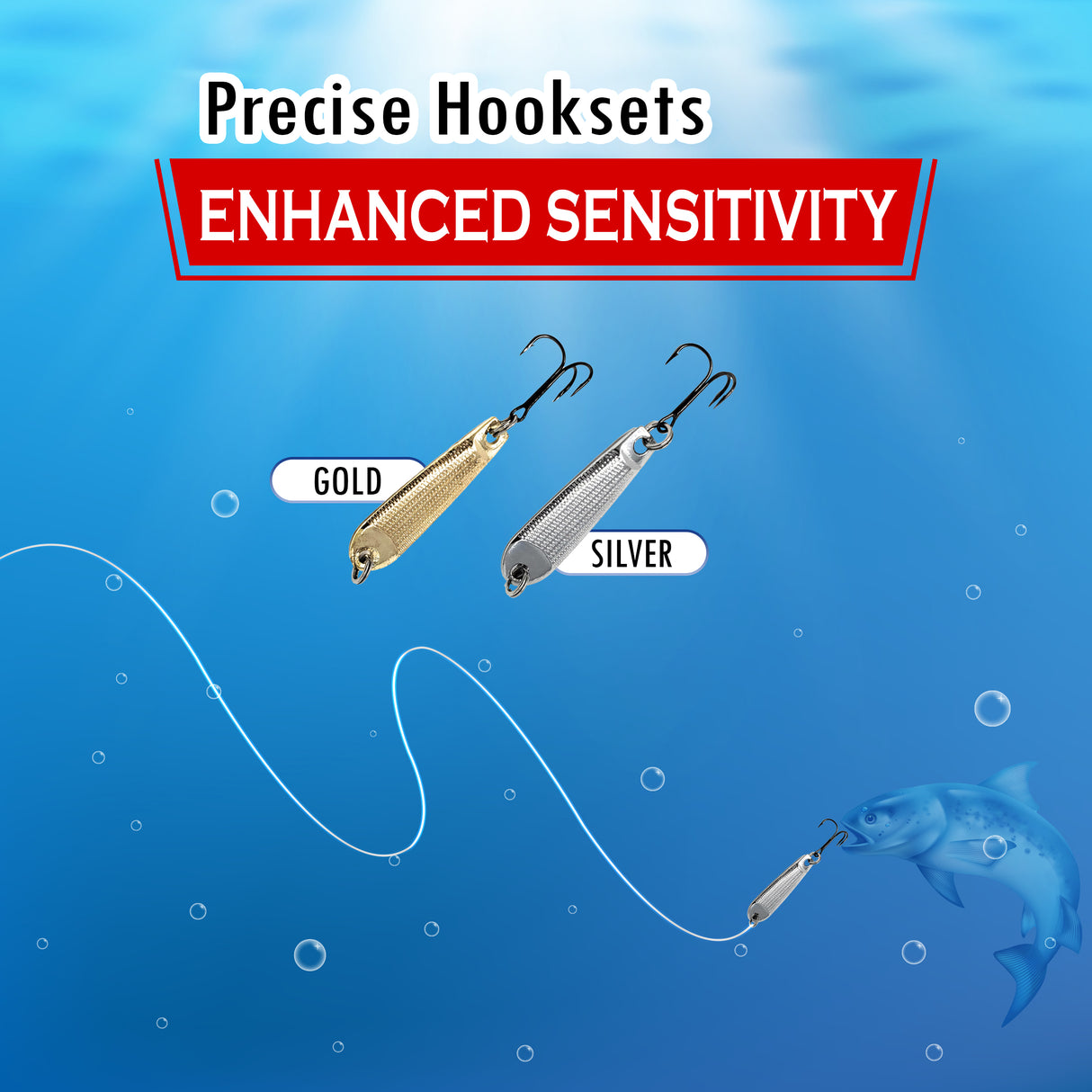 Precise Hooksets

ENHANCED SENSITIVITY

GOLD

SILVER