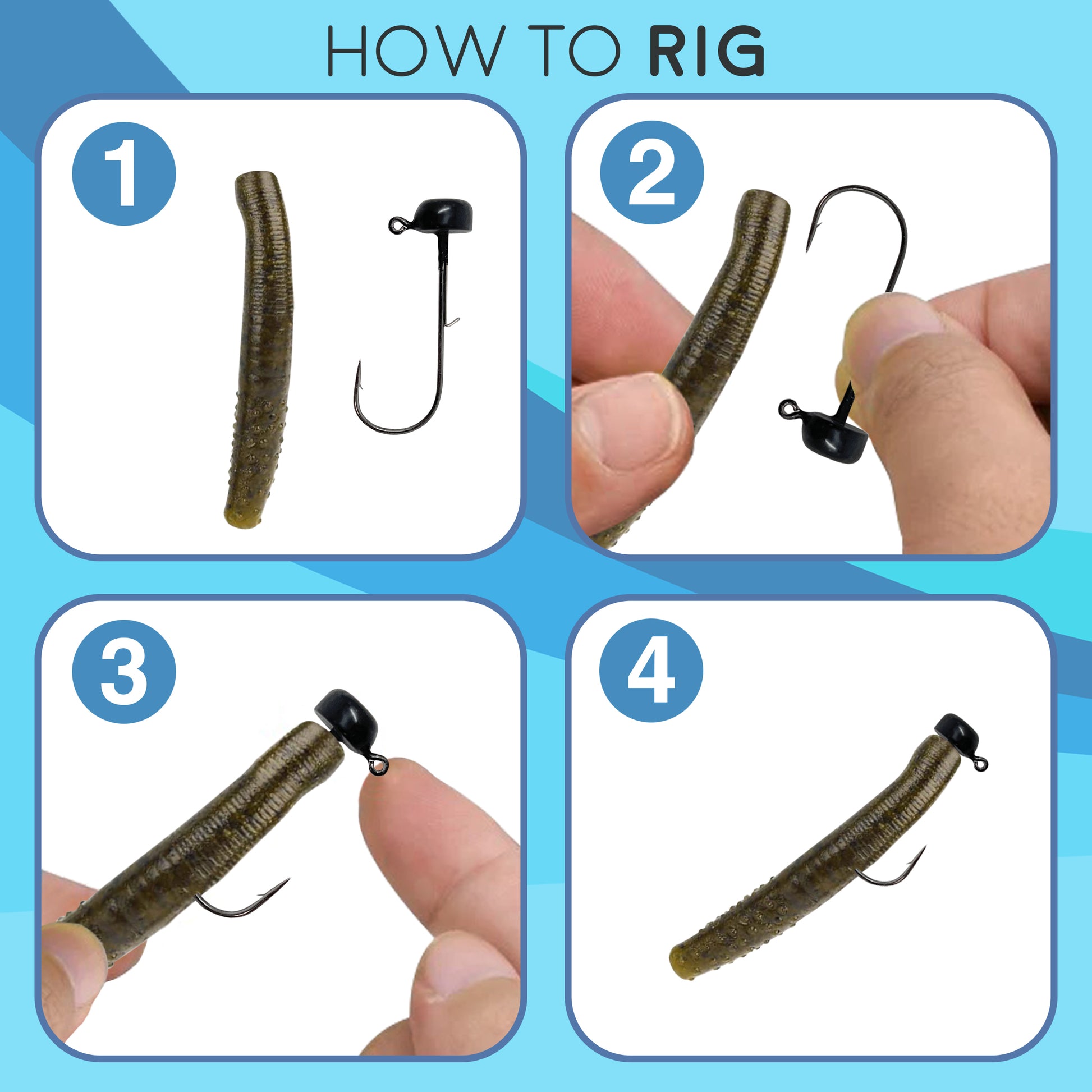 HOW TO RIG

1

2

3

4