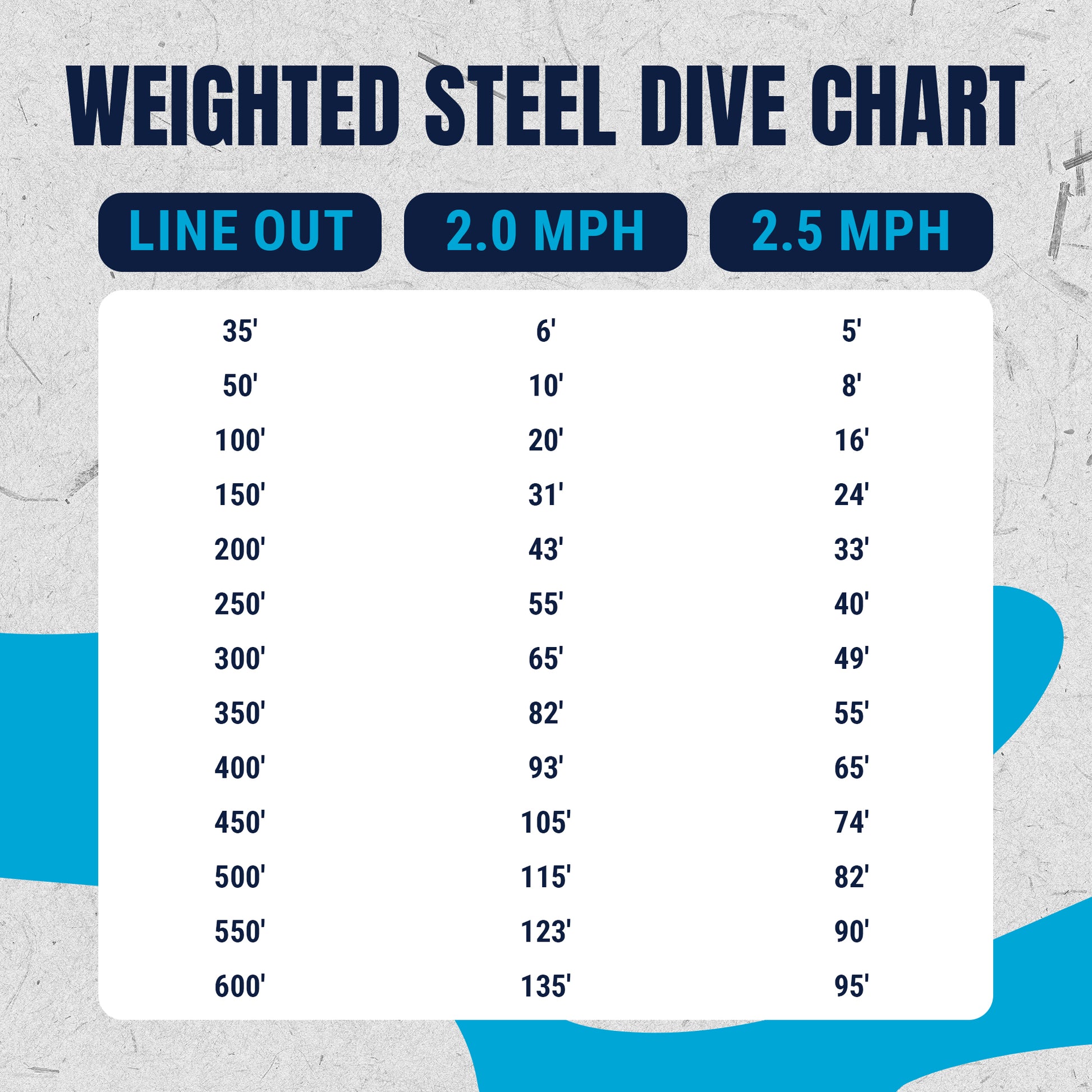 WEIGHTED STEEL DIVE CHART

| LINE OUT | 2.0 MPH | 2.5 MPH |
|---|---|---|
| 35' | 6' | 5' |
| 50' | 10' | 8' |
| 100' | 20' | 16' |
| 150' | 31' | 24' |
| 200' | 43' | 33' |
| 250' | 55' | 40' |
| 300' | 65' | 49' |
| 350' | 82' | 55' |
| 400' | 93' | 65' |
| 450' | 105' | 74' |
| 500' | 115' | 82' |
| 550' | 123' | 90' |
| 600' | 135' | 95' |