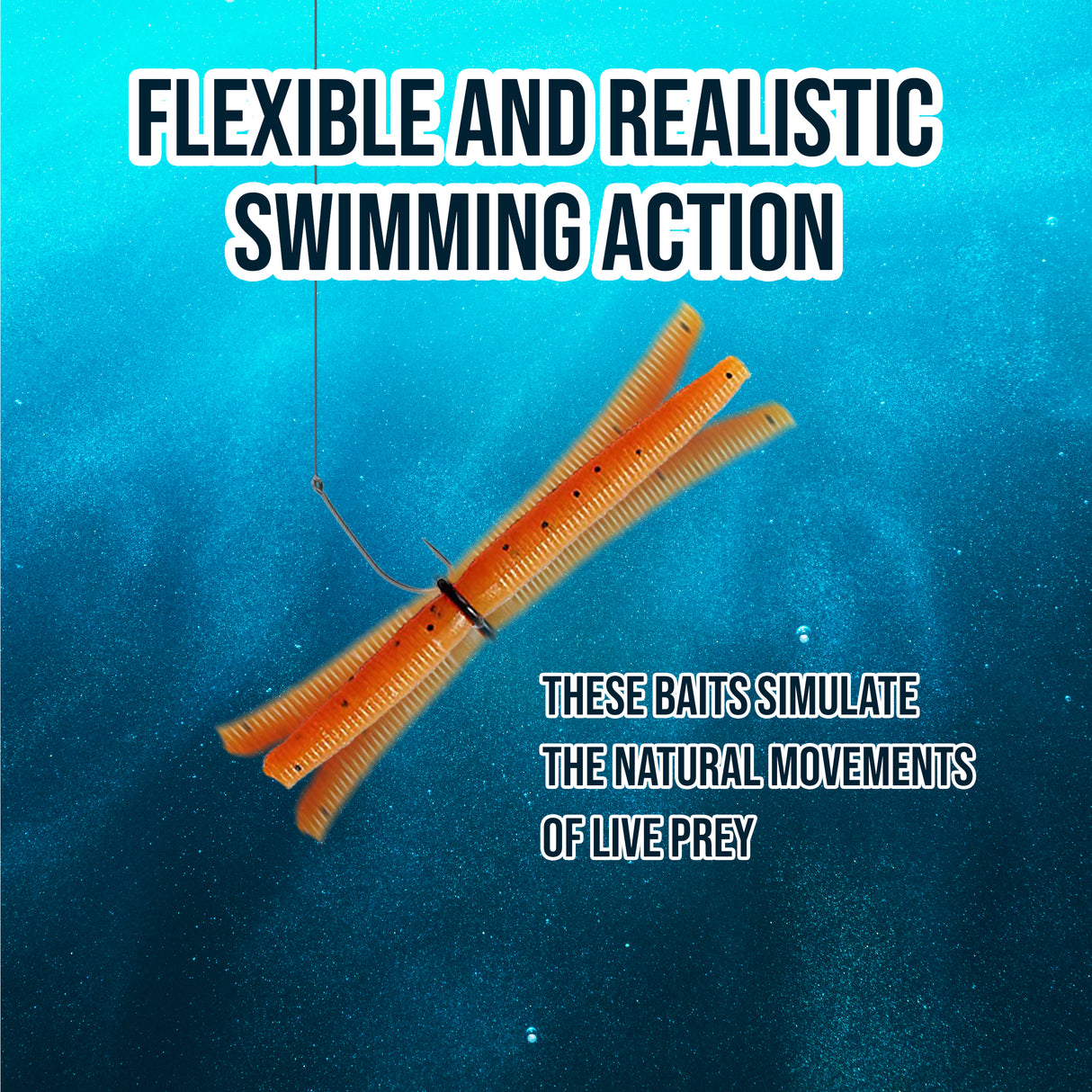 FLEXIBLE AND REALISTIC SWIMMING ACTION

THESE BAITS SIMULATE THE NATURAL MOVEMENTS OF LIVE PREY