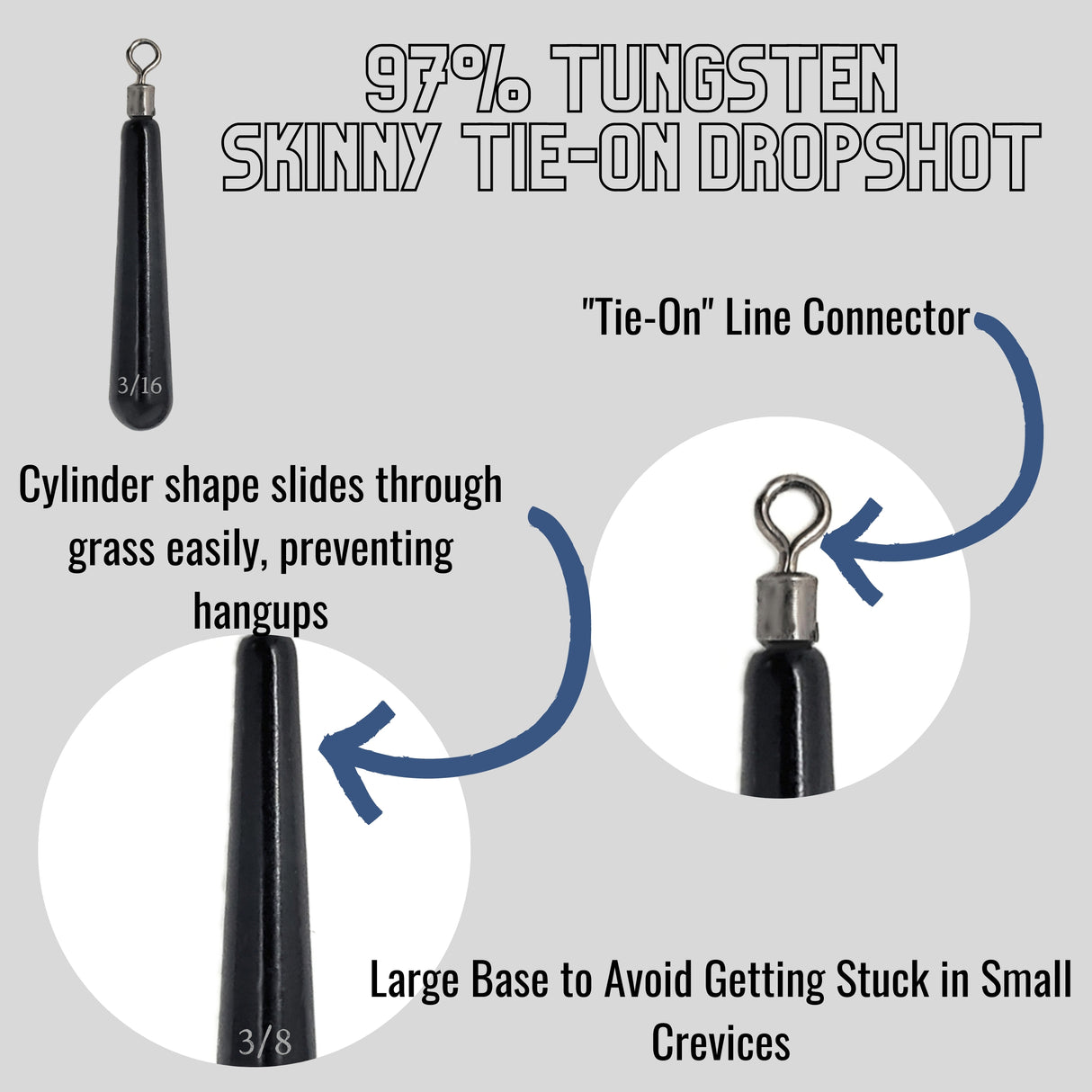 97% TUNGSTEN
SKINNY TIE-ON DROPSHOT

3/16

"Tie-On" Line Connector

Cylinder shape slides through grass easily, preventing hangups

3/8

Large Base to Avoid Getting Stuck in Small Crevices