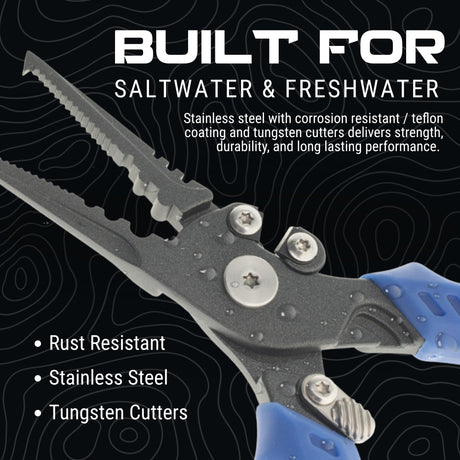 BUILT FOR
SALTWATER & FRESHWATER

Stainless steel with corrosion resistant / teflon coating and tungsten cutters delivers strength, durability, and long lasting performance.

• Rust Resistant
• Stainless Steel
• Tungsten Cutters