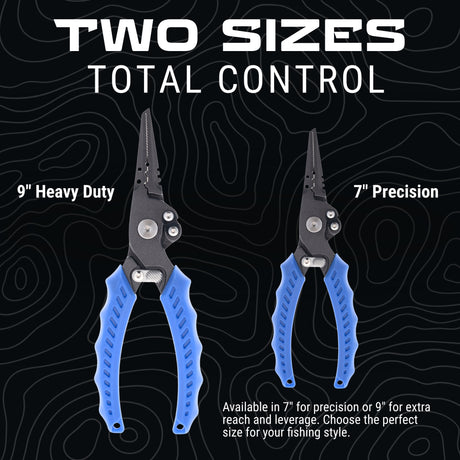 TWO SIZES
TOTAL CONTROL

9" Heavy Duty

7" Precision

Available in 7" for precision or 9" for extra reach and leverage. Choose the perfect size for your fishing style.