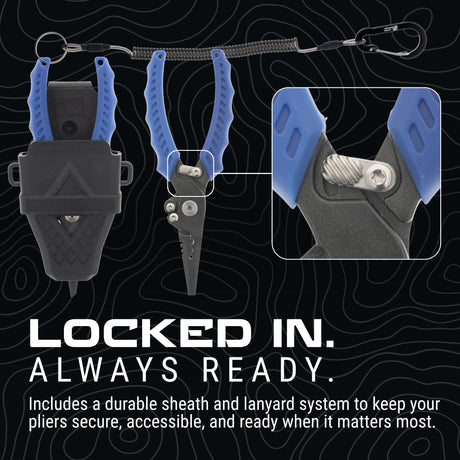 LOCKED IN.
ALWAYS READY.

Includes a durable sheath and lanyard system to keep your pliers secure, accessible, and ready when it matters most.