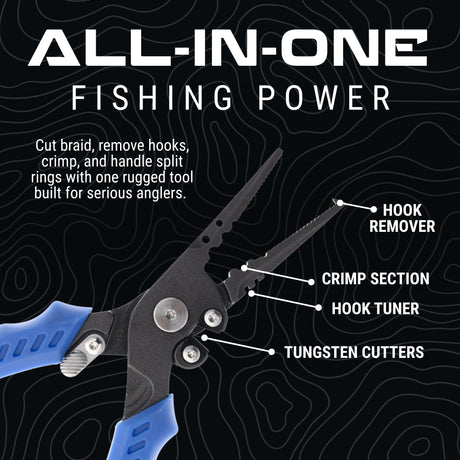 ALL-IN-ONE
FISHING POWER

Cut braid, remove hooks, crimp, and handle split rings with one rugged tool built for serious anglers.

HOOK REMOVER

CRIMP SECTION

HOOK TUNER

TUNGSTEN CUTTERS