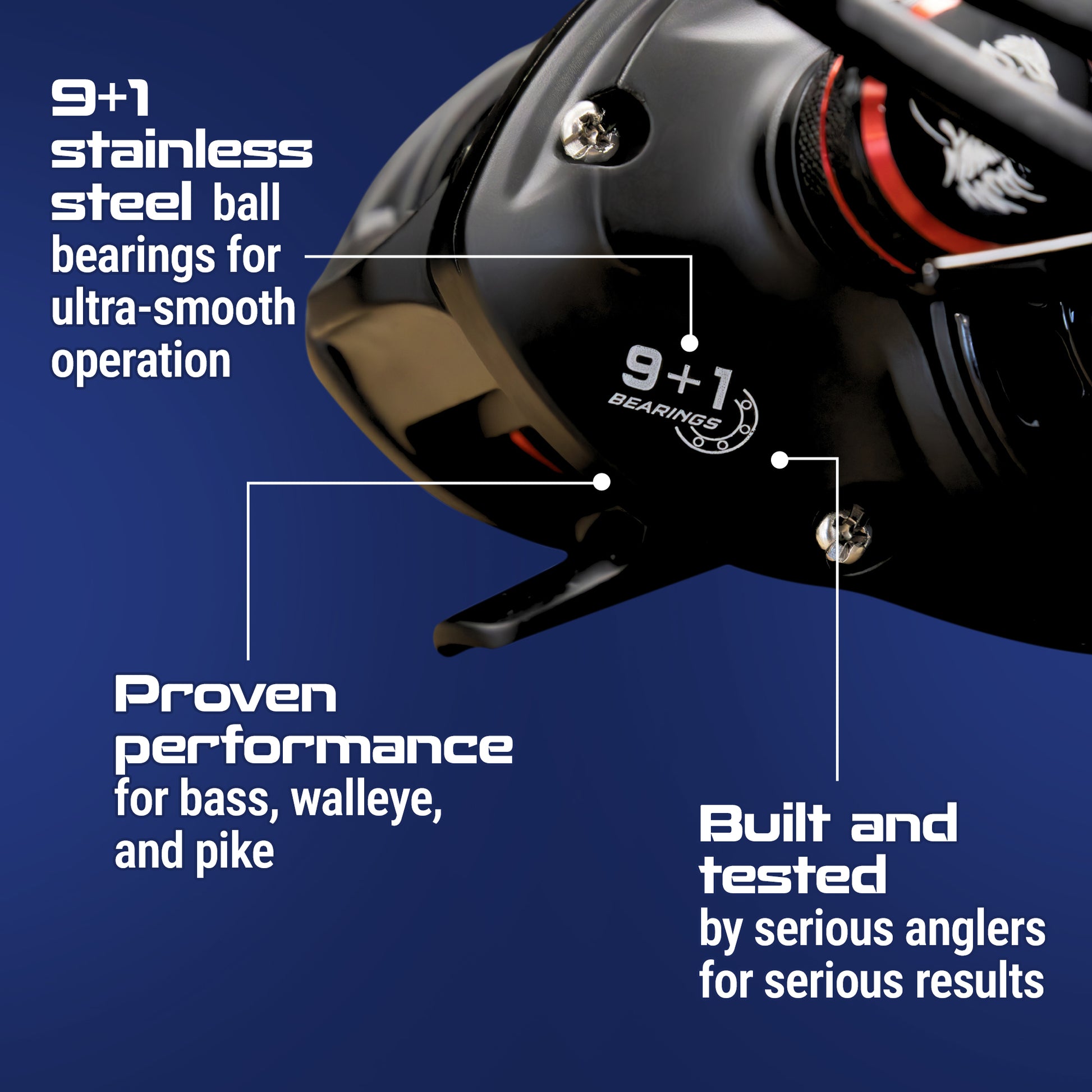 9+1 stainless steel ball bearings for ultra-smooth operation

9+1 BEARINGS

Proven performance for bass, walleye, and pike

Built and tested by serious anglers for serious results