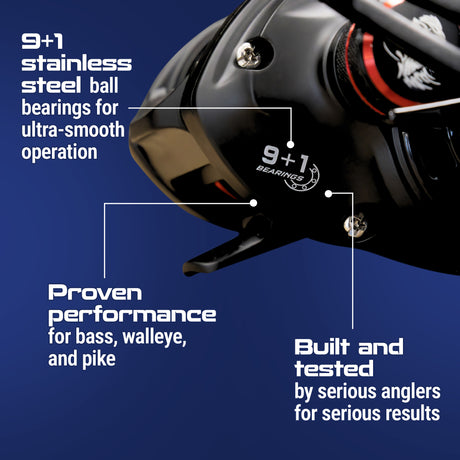 9+1 stainless steel ball bearings for ultra-smooth operation

9+1 BEARINGS

Proven performance for bass, walleye, and pike

Built and tested by serious anglers for serious results