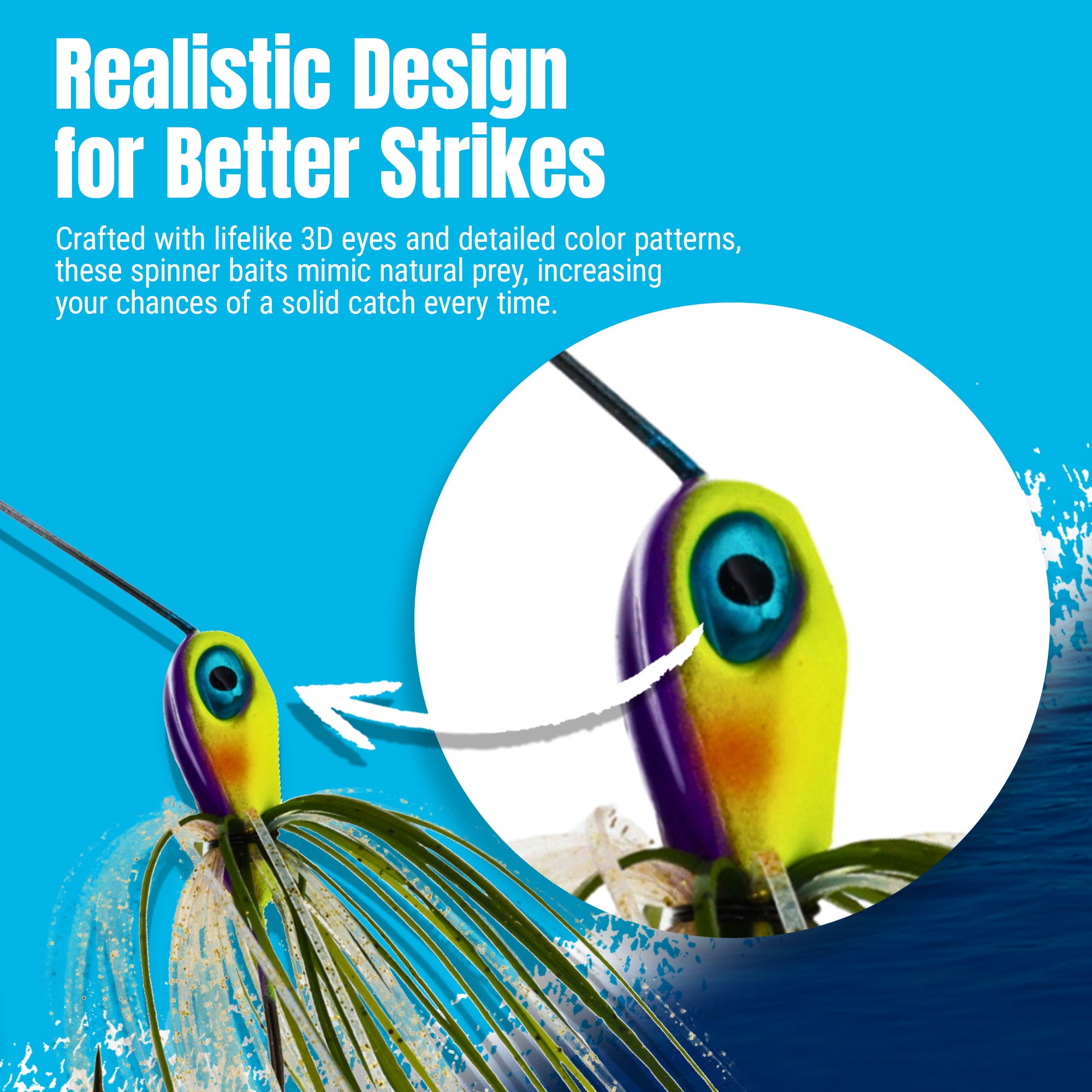 Realistic Design for Better Strikes

Crafted with lifelike 3D eyes and detailed color patterns, these spinner baits mimic natural prey, increasing your chances of a solid catch every time.