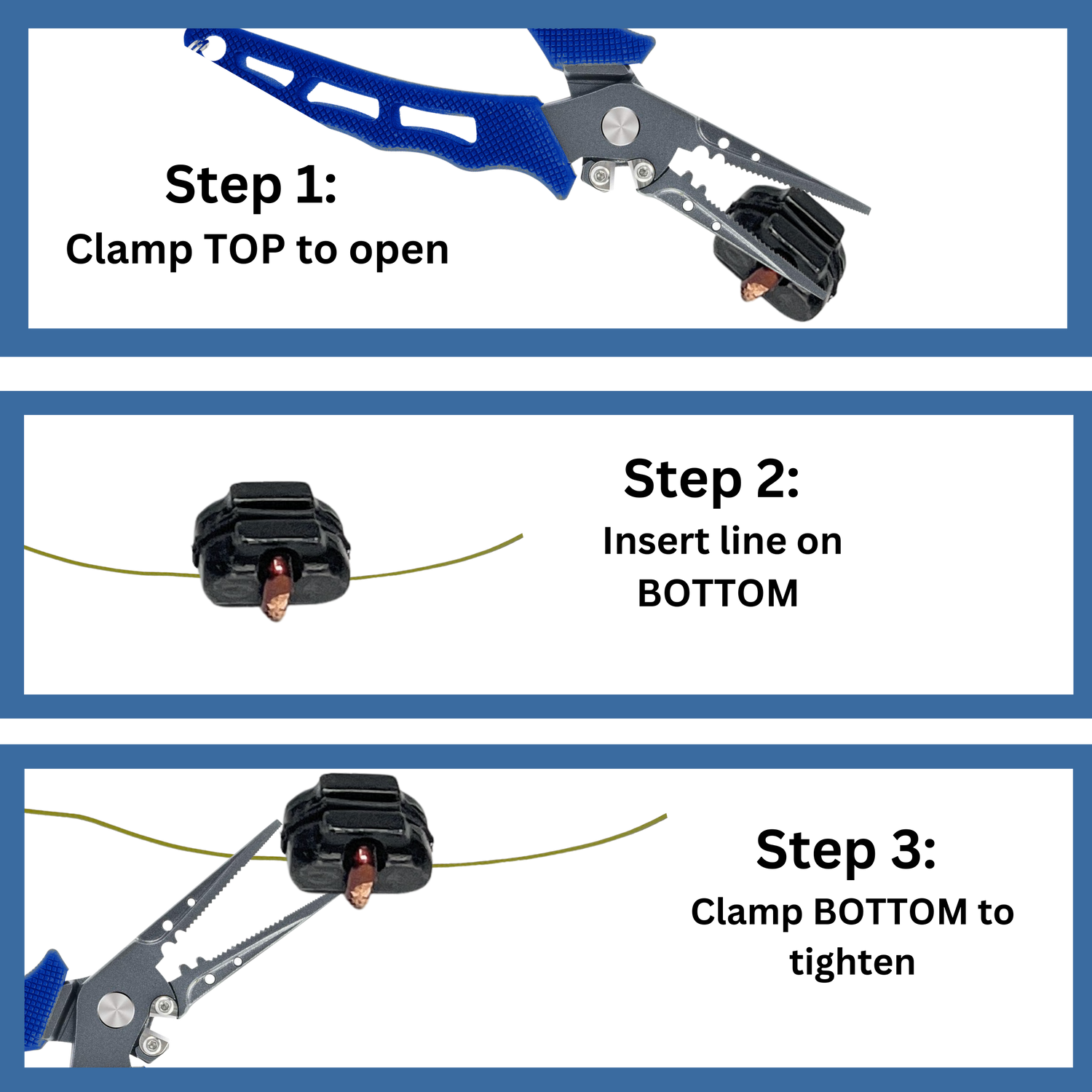 Step 1:
Clamp TOP to open

Step 2:
Insert line on BOTTOM

Step 3:
Clamp BOTTOM to tighten