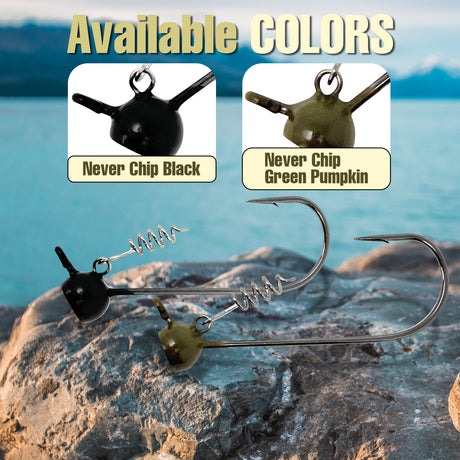 Available COLORS

Never Chip Black

Never Chip
Green Pumpkin