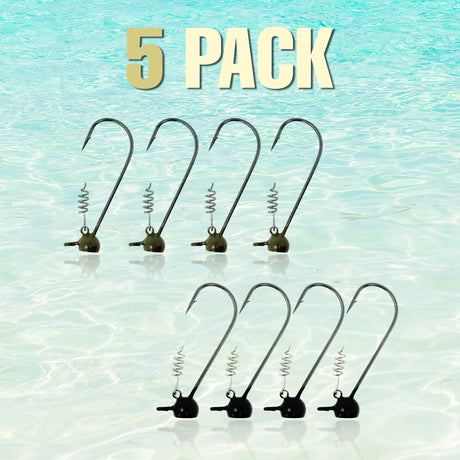 5 PACK